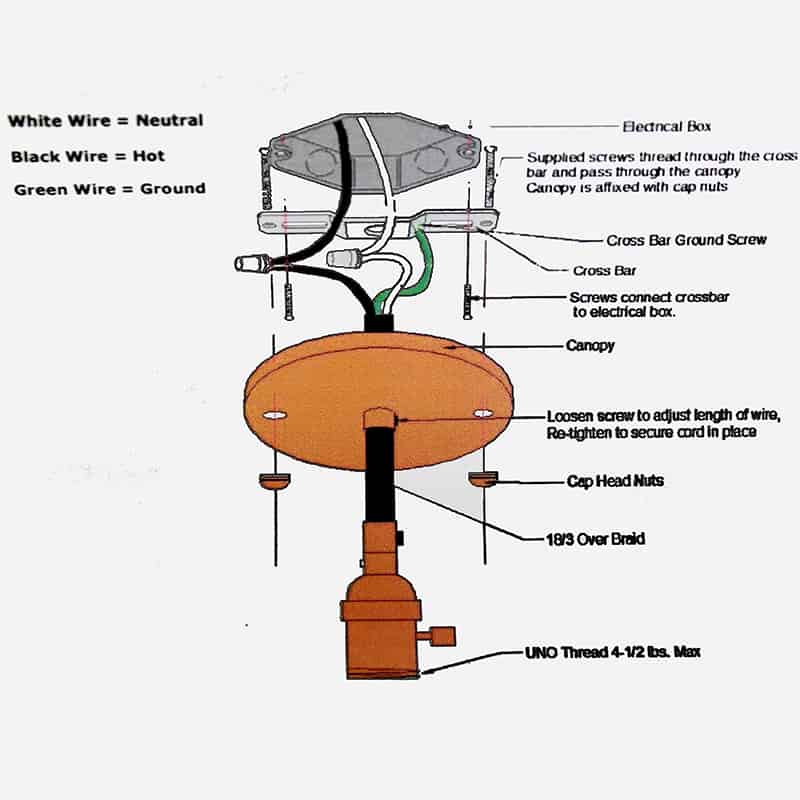 White Wire = Neutral
Black Wire = Hot
Green Wire = Ground

Electrical Box

Supplied screws thread through the cross bar and pass through the canopy
Canopy is affixed with cap nuts

Cross Bar Ground Screw

Cross Bar

Screws connect crossbar to electrical box.

Canopy

Loosen screw to adjust length of wire, Re-tighten to secure cord in place

Cap Head Nuts

18/3 Over Braid

UNO Thread 4-1/2 lbs. Max